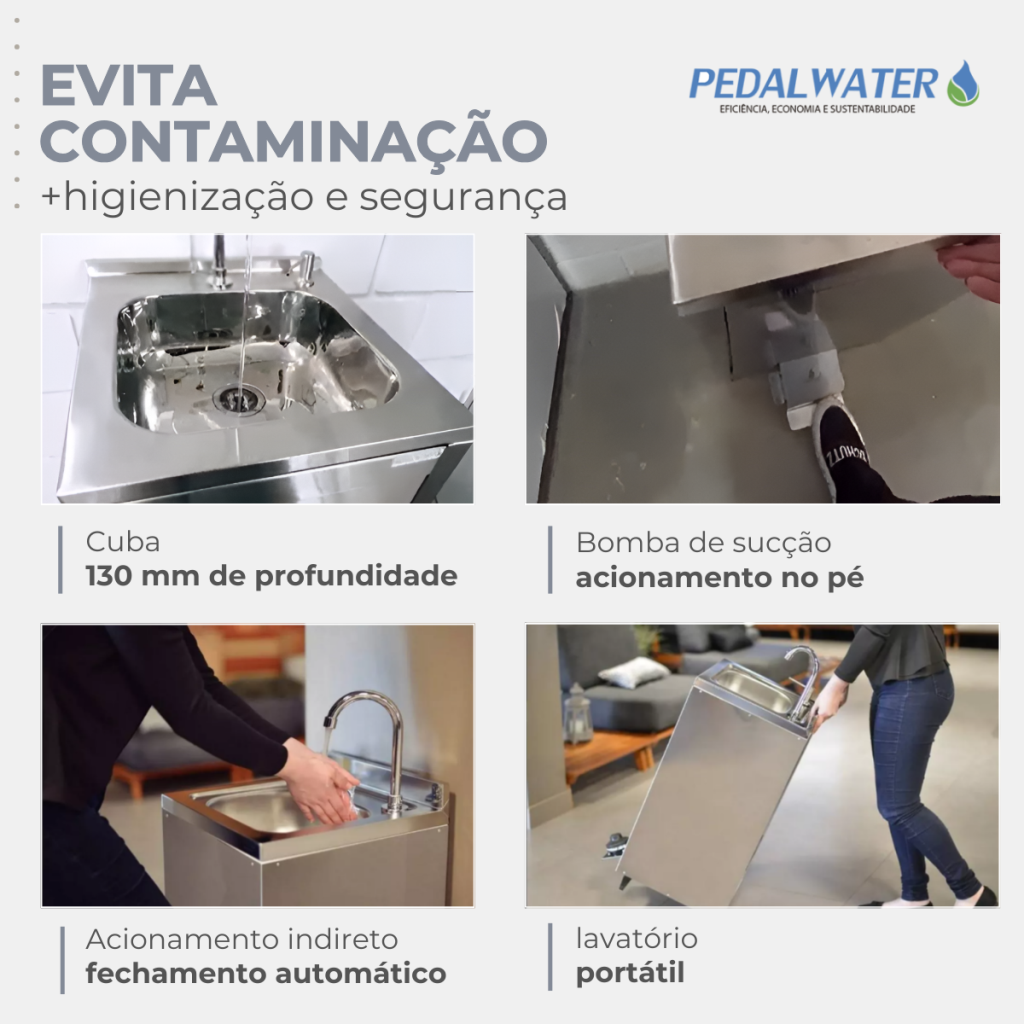 EVITA CONTAMINAÇÃO
+higienização e segurança

PEDALWATER
EFICIÊNCIA, ECONOMIA E SUSTENTABILIDADE

Cuba
130 mm de profundidade

Bomba de sucção
acionamento no pé

Acionamento indireto
fechamento automático

lavatório
portátil